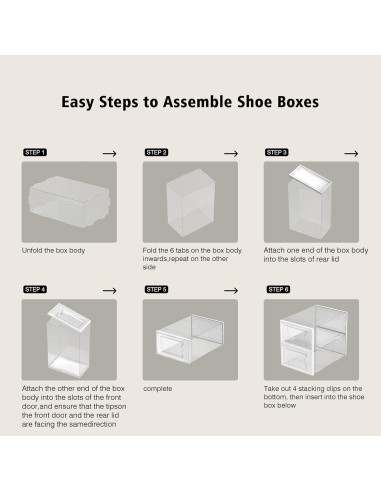 Easy Steps to Assemble Shoe Boxes

STEP 1 →

Unfold the box body

STEP 2 →

Fold the 6 tabs on the box body inwards,repeat on the other side

STEP 3 →

Attach one end of the box body into the slots of rear lid

STEP 4 →

Attach the other end of the box body into the slots of the front door,and ensure that the tipson the front door and the rear lid are facing the samedirection

STEP 5 →

complete

STEP 6

Take out 4 stacking clips on the bottom, then insert into the shoe box below