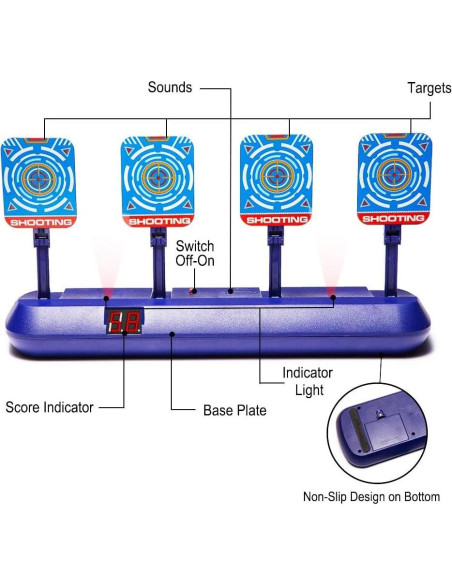 Sounds

Targets

SHOOTING

SHOOTING

SHOOTING

SHOOTING

Switch Off-On

58

Indicator Light

Score Indicator

Base Plate

Non-Slip Design on Bottom