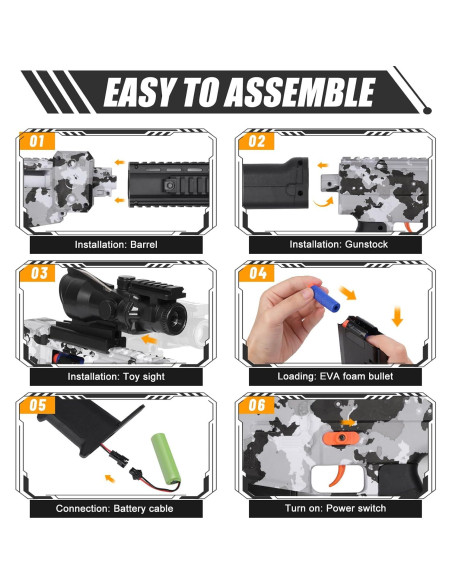 EASY TO ASSEMBLE

01
Installation: Barrel

02
Installation: Gunstock

03
Installation: Toy sight

04
Loading: EVA foam bullet

05
Connection: Battery cable

06
Turn on: Power switch