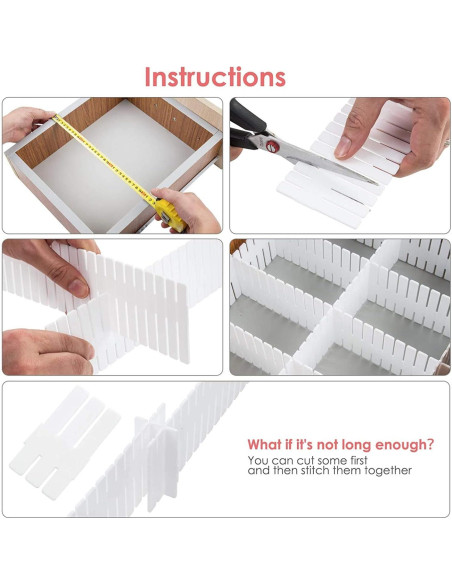 Instructions

What if it's not long enough?

You can cut some first
and then stitch them together