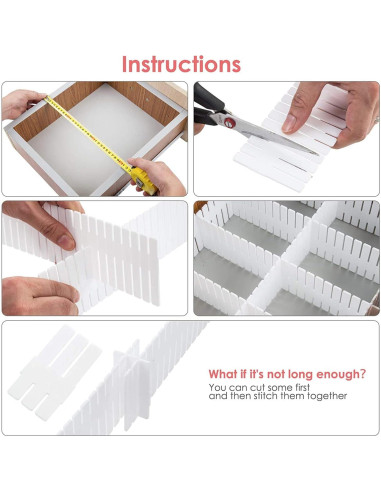 Instructions

What if it's not long enough?

You can cut some first and then stitch them together