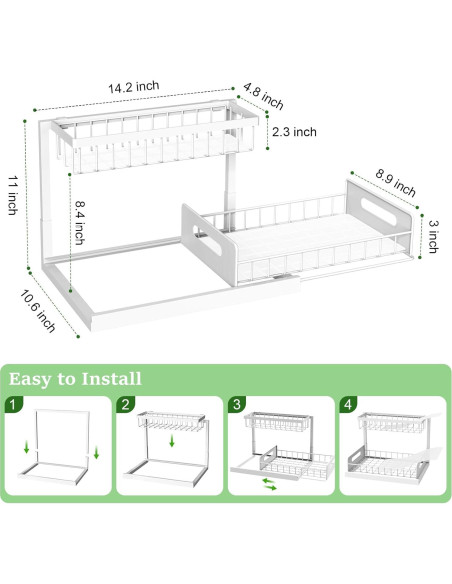 14.2 inch
4.8 inch
2.3 inch
11 inch
8.4 inch
8.9 inch
3 inch
10.6 inch

Easy to Install

1

2

3

4