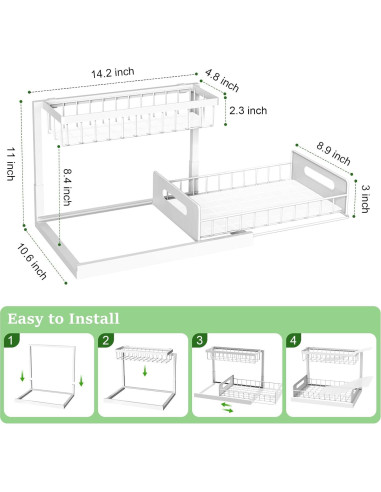 14.2 inch

4.8 inch

2.3 inch

11 inch

8.4 inch

8.9 inch

3 inch

10.6 inch

Easy to Install

1

2

3

4