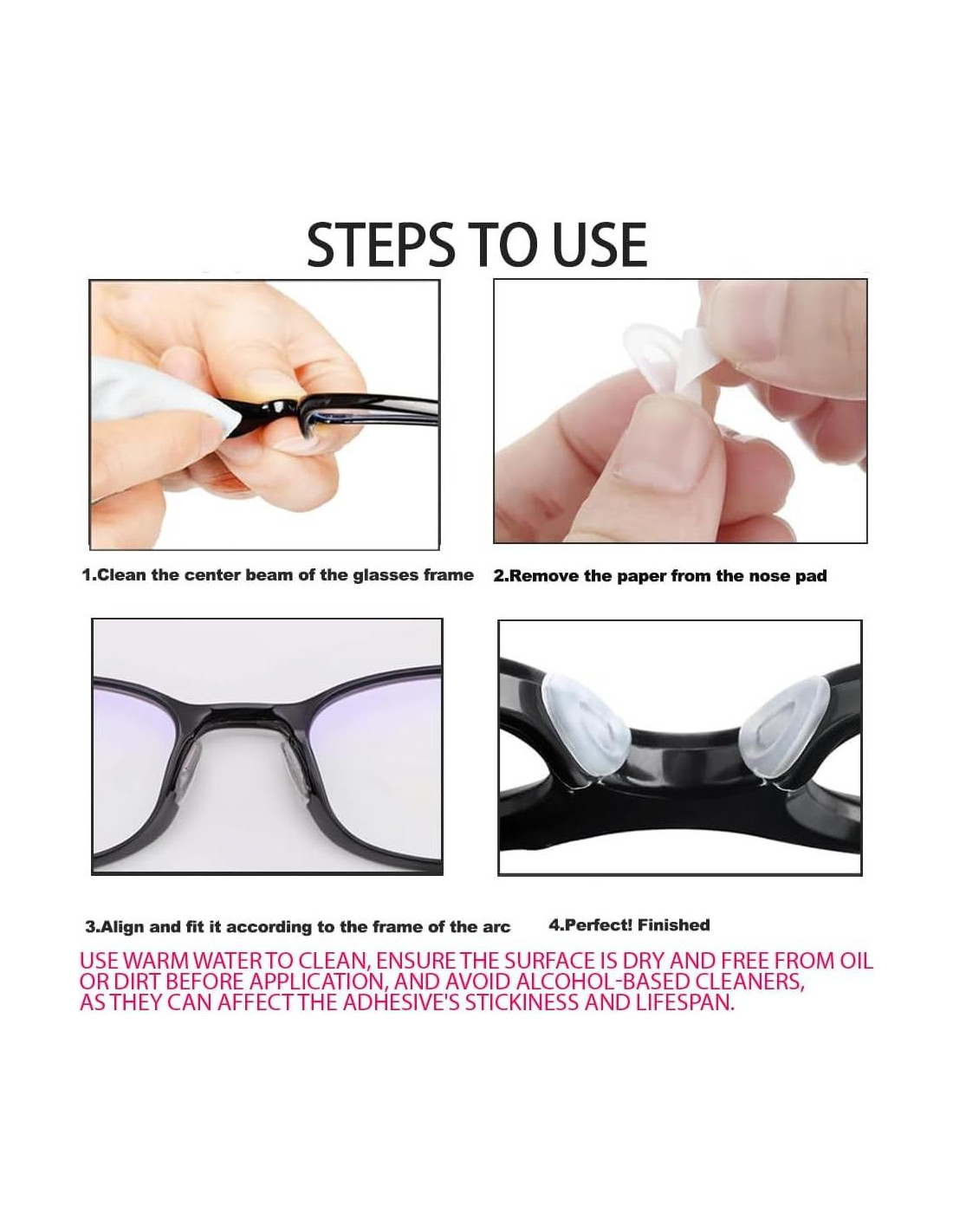 STEPS TO USE

1.Clean the center beam of the glasses frame

2.Remove the paper from the nose pad

3.Align and fit it according to the frame of the arc

4.Perfect! Finished

USE WARM WATER TO CLEAN, ENSURE THE SURFACE IS DRY AND FREE FROM OIL OR DIRT BEFORE APPLICATION, AND AVOID ALCOHOL-BASED CLEANERS, AS THEY CAN AFFECT THE ADHESIVE'S STICKINESS AND LIFESPAN.