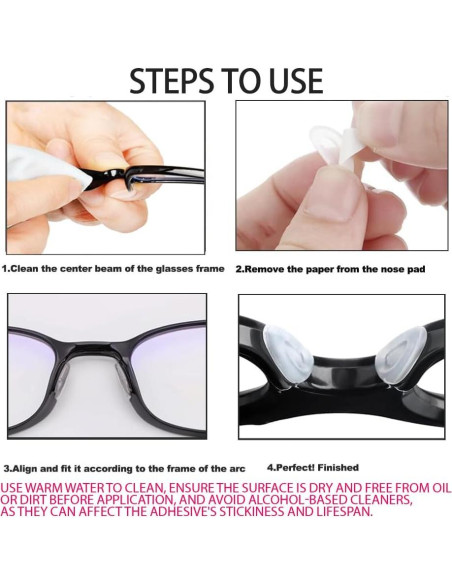 STEPS TO USE

1.Clean the center beam of the glasses frame

2.Remove the paper from the nose pad

3.Align and fit it according to the frame of the arc

4.Perfect! Finished

USE WARM WATER TO CLEAN, ENSURE THE SURFACE IS DRY AND FREE FROM OIL OR DIRT BEFORE APPLICATION, AND AVOID ALCOHOL-BASED CLEANERS, AS THEY CAN AFFECT THE ADHESIVE'S STICKINESS AND LIFESPAN.