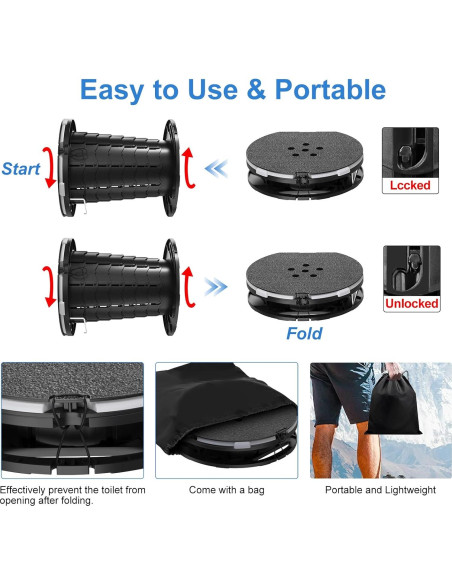 Easy to Use & Portable

Start

Lccked

Unlocked

Fold

Effectively prevent the toilet from opening after folding.

Come with a bag

Portable and Lightweight