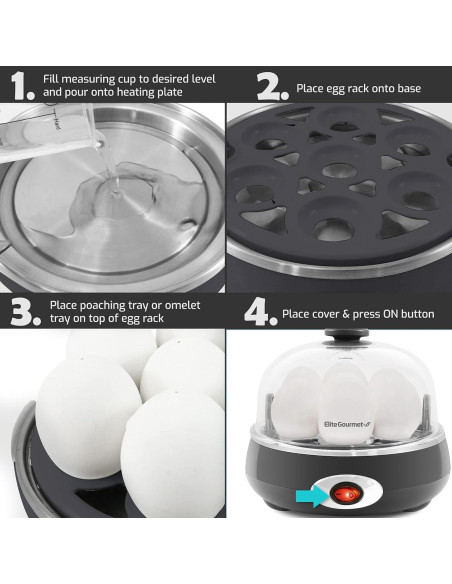 1. Fill measuring cup to desired level and pour onto heating plate

2. Place egg rack onto base

3. Place poaching tray or omelet tray on top of egg rack

4. Place cover & press ON button

EliteGourmet