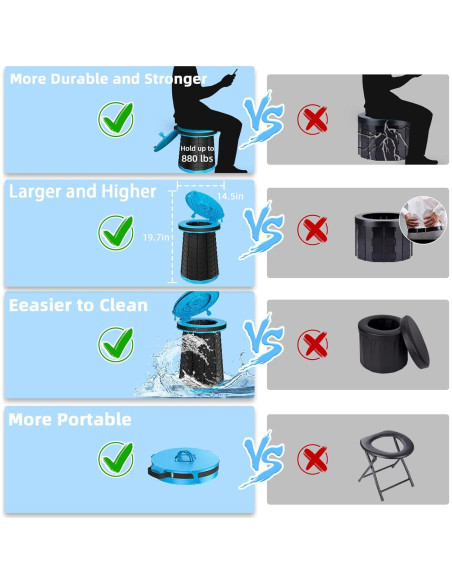 More Durable and Stronger

Hold up to 880 lbs

VS

Larger and Higher

14.5in

19.7in

VS

Eeasier to Clean

VS

More Portable

VS