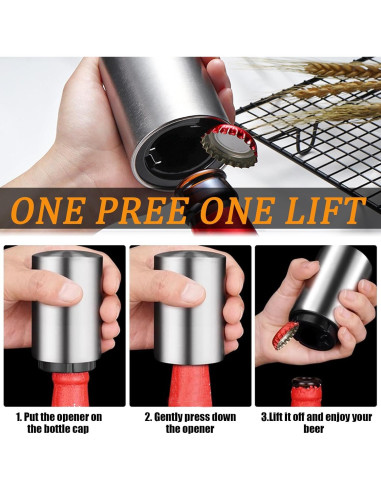 ONE PREE ONE LIFT

1. Put the opener on the bottle cap

2. Gently press down the opener

3.Lift it off and enjoy your beer