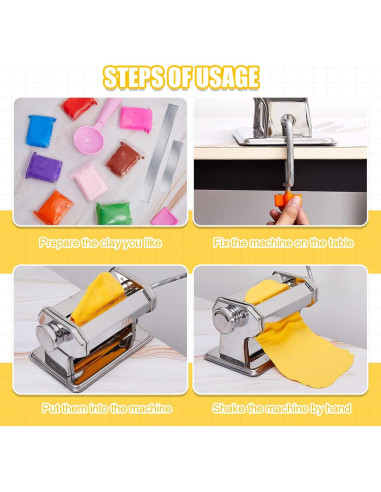 STEPS OF USAGE

Prepare the clay you like

Fix the machine on the table

Put them into the machine

Shake the machine by hand