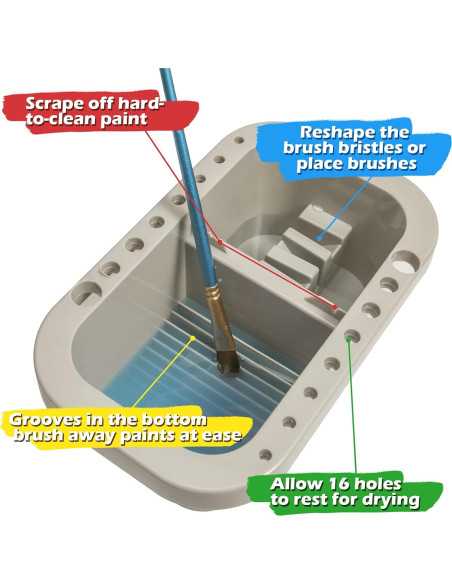 Scrape off hard-to-clean paint

Reshape the brush bristles or place brushes

Grooves in the bottom brush away paints at ease

Allow 16 holes to rest for drying