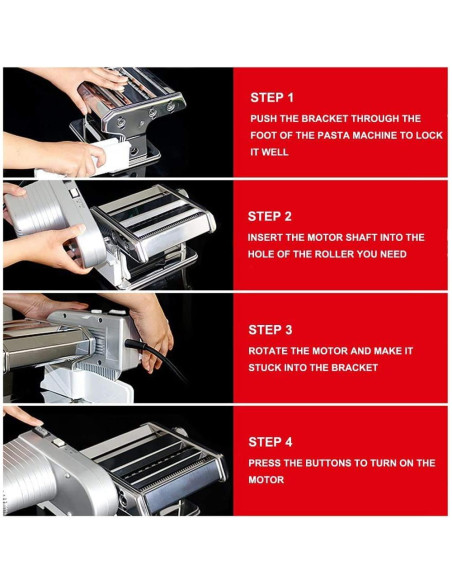 STEP 1

PUSH THE BRACKET THROUGH THE FOOT OF THE PASTA MACHINE TO LOCK IT WELL

STEP 2

INSERT THE MOTOR SHAFT INTO THE HOLE OF THE ROLLER YOU NEED

STEP 3

ROTATE THE MOTOR AND MAKE IT STUCK INTO THE BRACKET

STEP 4

PRESS THE BUTTONS TO TURN ON THE MOTOR