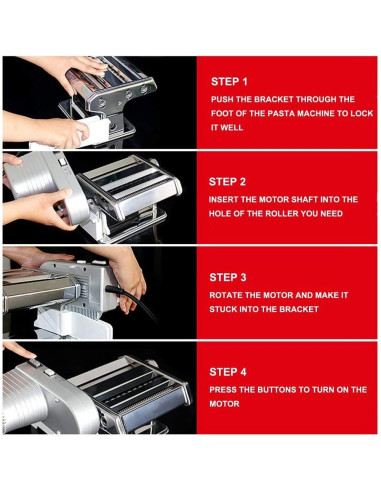 STEP 1

PUSH THE BRACKET THROUGH THE FOOT OF THE PASTA MACHINE TO LOCK IT WELL

STEP 2

INSERT THE MOTOR SHAFT INTO THE HOLE OF THE ROLLER YOU NEED

STEP 3

ROTATE THE MOTOR AND MAKE IT STUCK INTO THE BRACKET

STEP 4

PRESS THE BUTTONS TO TURN ON THE MOTOR