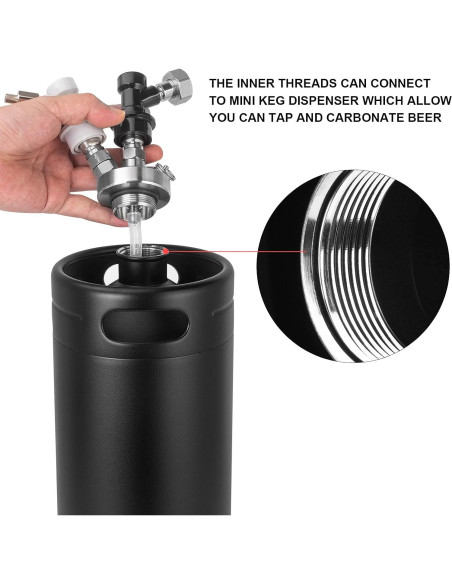 THE INNER THREADS CAN CONNECT TO MINI KEG DISPENSER WHICH ALLOW YOU CAN TAP AND CARBONATE BEER