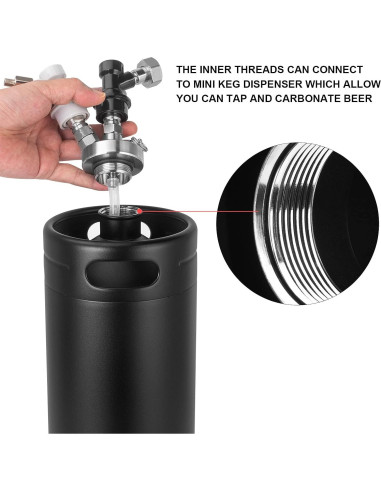 THE INNER THREADS CAN CONNECT TO MINI KEG DISPENSER WHICH ALLOW YOU CAN TAP AND CARBONATE BEER