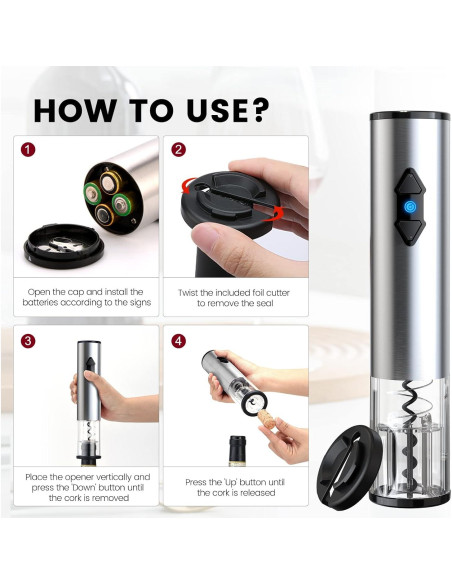 HOW TO USE?

1

Open the cap and install the batteries according to the signs

2

Twist the included foil cutter to remove the seal

3

Place the opener vertically and press the 'Down' button until the cork is removed

4

Press the 'Up' button until the cork is released