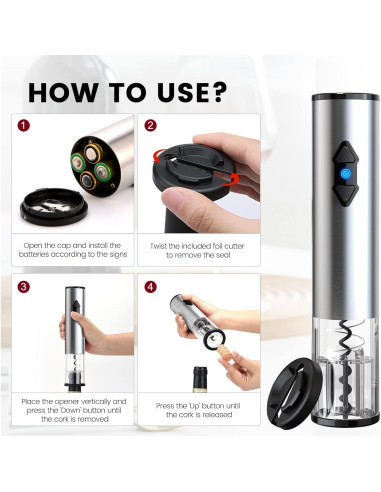 HOW TO USE?

1

Open the cap and install the batteries according to the signs

2

Twist the included foil cutter to remove the seal

3

Place the opener vertically and press the 'Down' button until the cork is removed

4

Press the 'Up' button until the cork is released