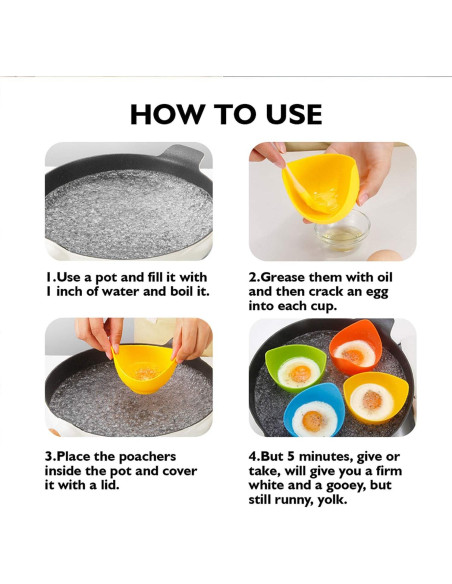 HOW TO USE

1.Use a pot and fill it with 1 inch of water and boil it.

2.Grease them with oil and then crack an egg into each cup.

3.Place the poachers inside the pot and cover it with a lid.

4.But 5 minutes, give or take, will give you a firm white and a gooey, but still runny, yolk.