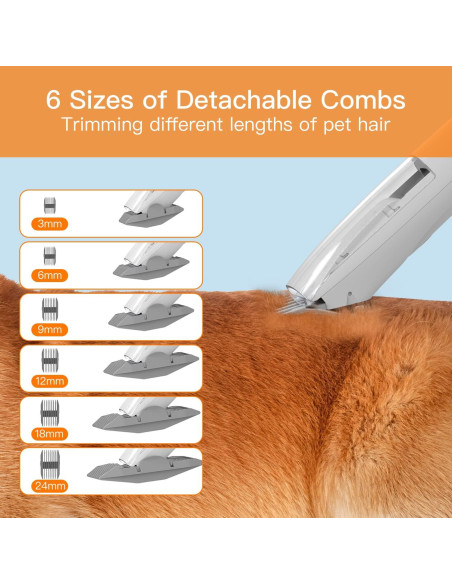 6 Sizes of Detachable Combs
Trimming different lengths of pet hair

3mm

6mm

9mm

12mm

18mm

24mm