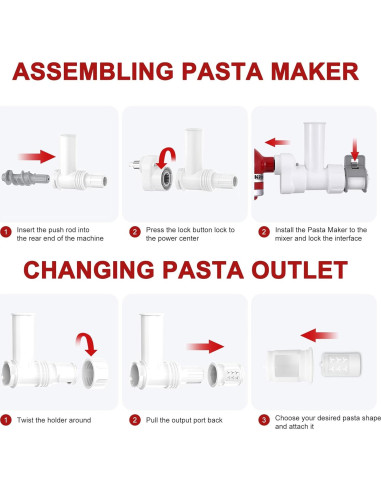 ASSEMBLING PASTA MAKER

1 Insert the push rod into the rear end of the machine

2 Press the lock button lock to the power center

2 Install the Pasta Maker to the mixer and lock the interface

CHANGING PASTA OUTLET

1 Twist the holder around

2 Pull the output port back

3 Choose your desired pasta shape and attach it