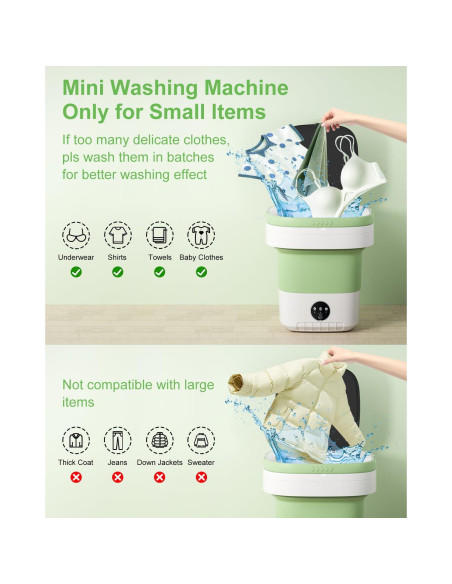 Mini Washing Machine
Only for Small Items

If too many delicate clothes, pls wash them in batches for better washing effect

Underwear Shirts Towels Baby Clothes

Not compatible with large items

Thick Coat Jeans Down Jackets Sweater