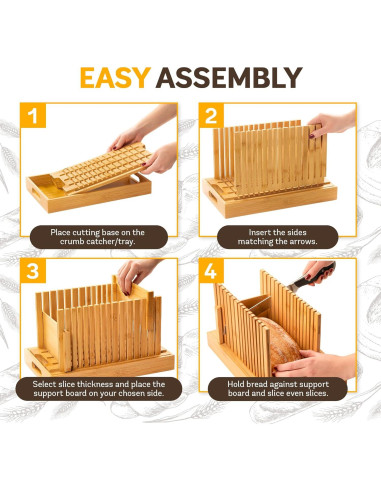 EASY ASSEMBLY

1

Place cutting base on the crumb catcher/tray.

2

Insert the sides matching the arrows.

3

Select slice thickness and place the support board on your chosen side.

4

Hold bread against support board and slice even slices.