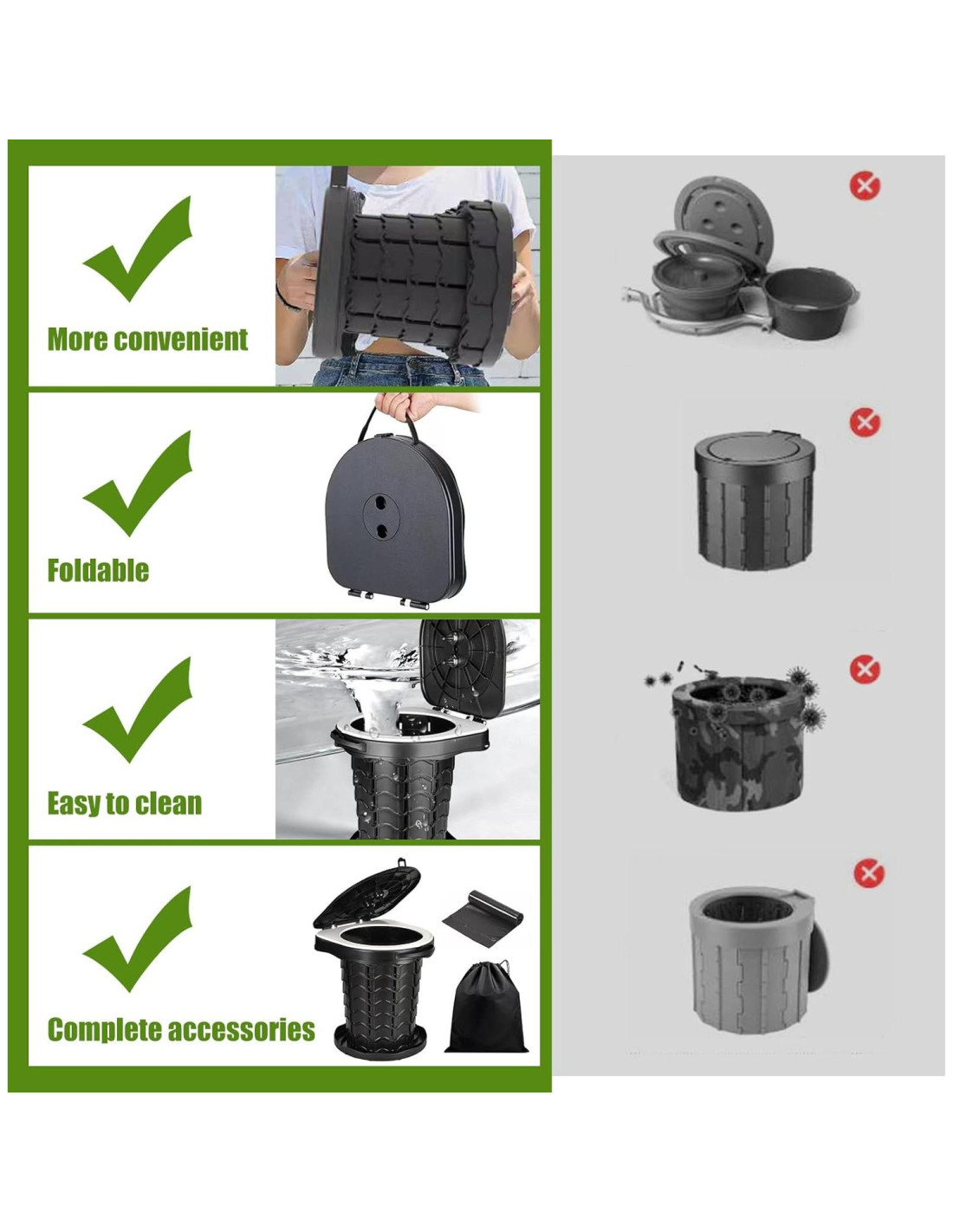 More convenient

Foldable

Easy to clean

Complete accessories