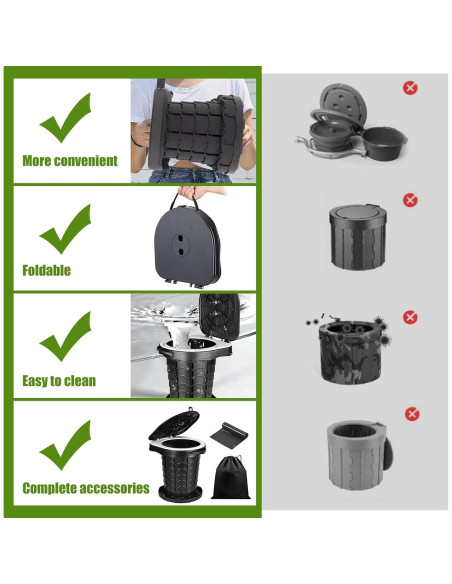 More convenient

Foldable

Easy to clean

Complete accessories