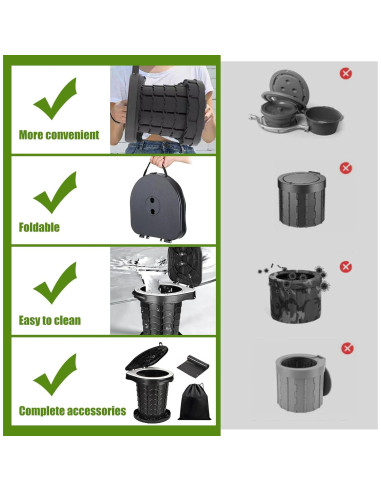 More convenient

Foldable

Easy to clean

Complete accessories