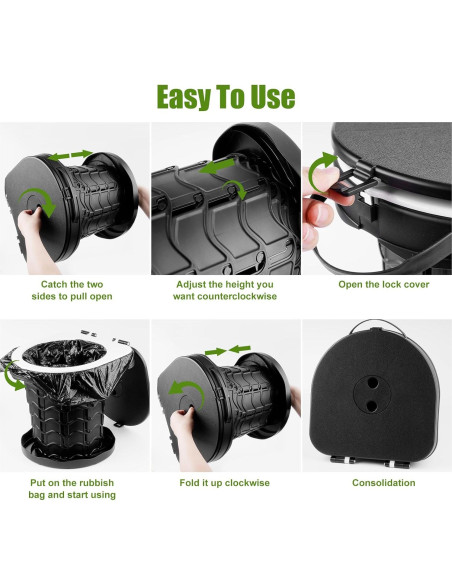 Easy To Use

Catch the two sides to pull open

Adjust the height you want counterclockwise

Open the lock cover

Put on the rubbish bag and start using

Fold it up clockwise

Consolidation