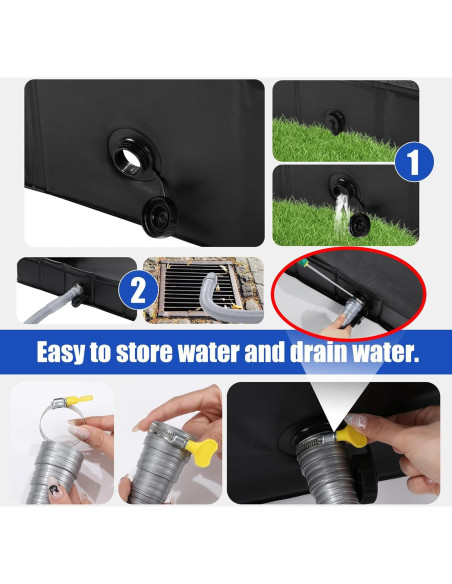 1

2

Easy to store water and drain water.