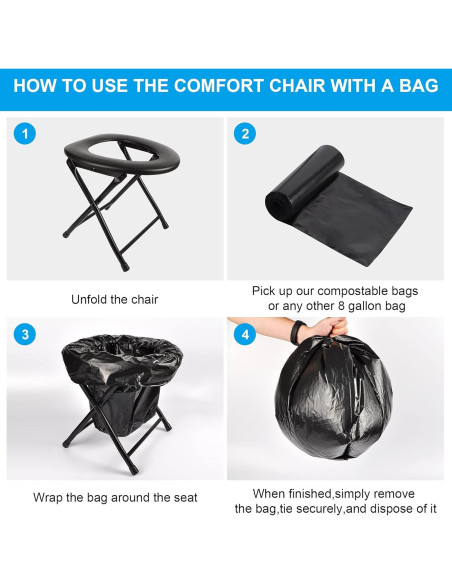 HOW TO USE THE COMFORT CHAIR WITH A BAG

1

Unfold the chair

2

Pick up our compostable bags or any other 8 gallon bag

3

Wrap the bag around the seat

4

When finished,simply remove the bag,tie securely,and dispose of it