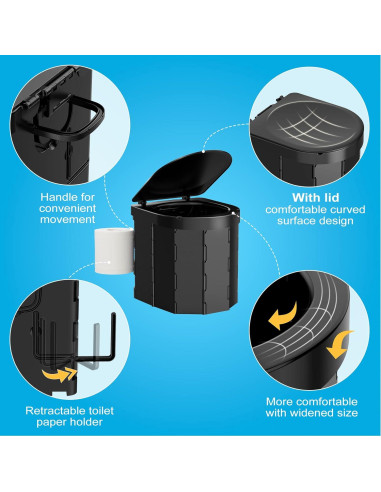 Handle for convenient movement

With lid
comfortable curved surface design

Retractable toilet paper holder

More comfortable with widened size