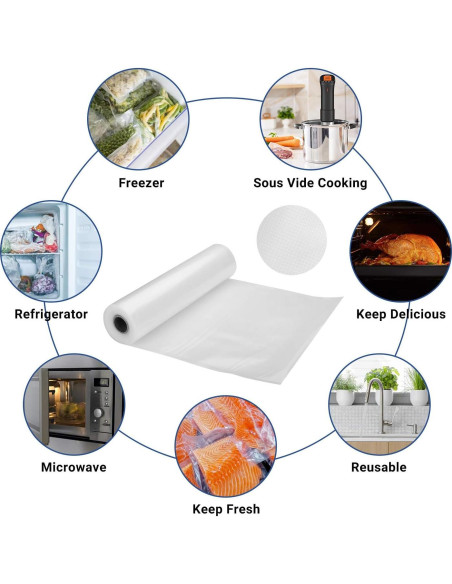 Freezer

Sous Vide Cooking

Refrigerator

Keep Delicious

Microwave

Reusable

Keep Fresh