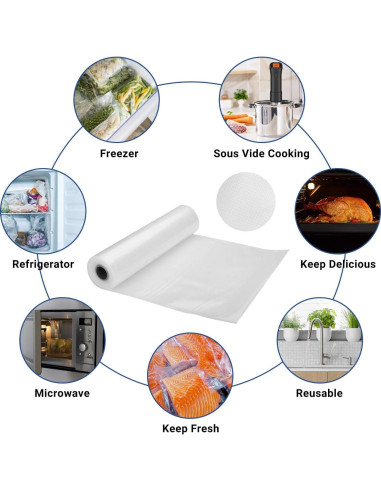 Freezer

Sous Vide Cooking

Refrigerator

Keep Delicious

Microwave

Reusable

Keep Fresh