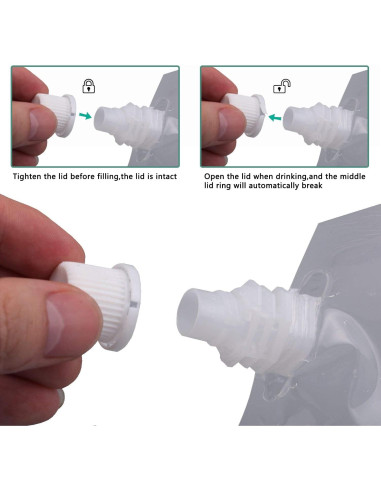 Tighten the lid before filling,the lid is intact

Open the lid when drinking,and the middle lid ring will automatically break