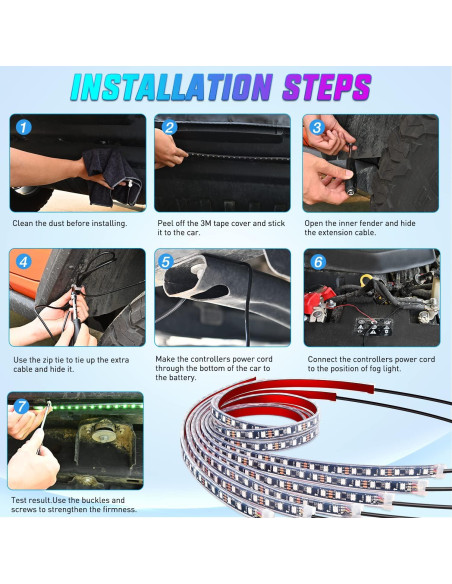 INSTALLATION STEPS

1
Clean the dust before installing.

2
Peel off the 3M tape cover and stick it to the car.

3
Open the inner fender and hide the extension cable.

4
Use the zip tie to tie up the extra cable and hide it.

5
Make the controllers power cord through the bottom of the car to the battery.

6
Connect the controllers power cord to the position of fog light.

7
Test result.Use the buckles and screws to strengthen the firmness.