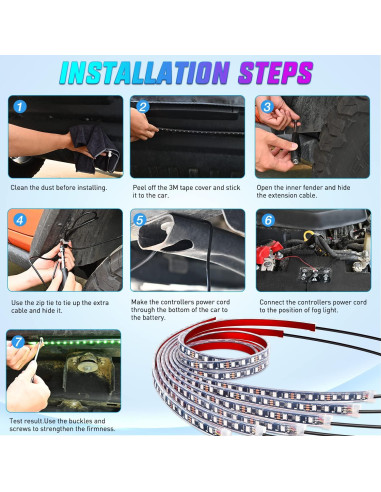 INSTALLATION STEPS

1

Clean the dust before installing.

2

Peel off the 3M tape cover and stick it to the car.

3

Open the inner fender and hide the extension cable.

4

Use the zip tie to tie up the extra cable and hide it.

5

Make the controllers power cord through the bottom of the car to the battery.

6

Connect the controllers power cord to the position of fog light.

7

Test result.Use the buckles and screws to strengthen the firmness.