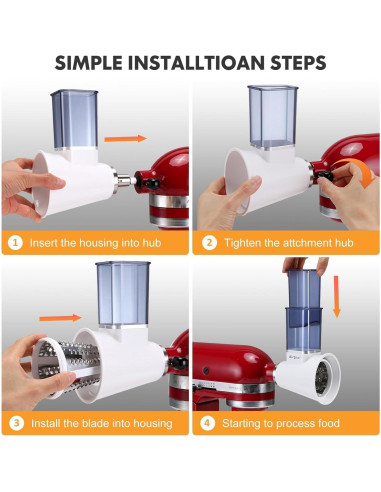 SIMPLE INSTALLTIOAN STEPS

1 Insert the housing into hub

2 Tighten the attchment hub

3 Install the blade into housing

4 Starting to process food