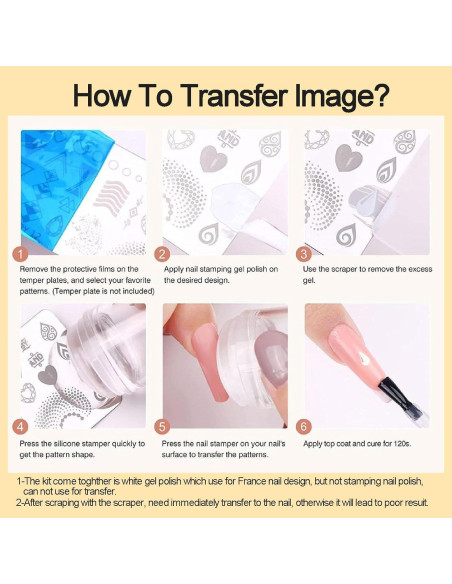 How To Transfer Image?

1
Remove the protective films on the temper plates, and select your favorite patterns. (Temper plate is not included)

2
Apply nail stamping gel polish on the desired design.

3
Use the scraper to remove the excess gel.

4
Press the silicone stamper quickly to get the pattern shape.

5
Press the nail stamper on your nail's surface to transfer the patterns.

6
Apply top coat and cure for 120s.

1-The kit come toghther is white gel polish which use for France nail design, but not stamping nail polish, can not use for transfer.
2-After scraping with the scraper, need immediately transfer to the nail, otherwise it will lead to poor result.