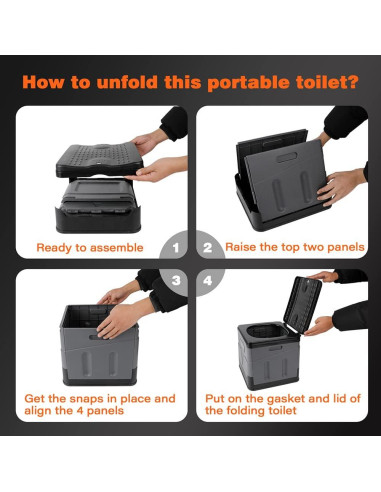 How to unfold this portable toilet?

Ready to assemble

1

2

Raise the top two panels

3

4

Get the snaps in place and align the 4 panels

Put on the gasket and lid of the folding toilet