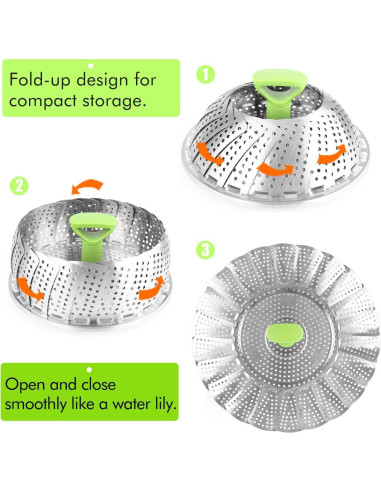 Fold-up design for compact storage.

1

2

3

Open and close smoothly like a water lily.