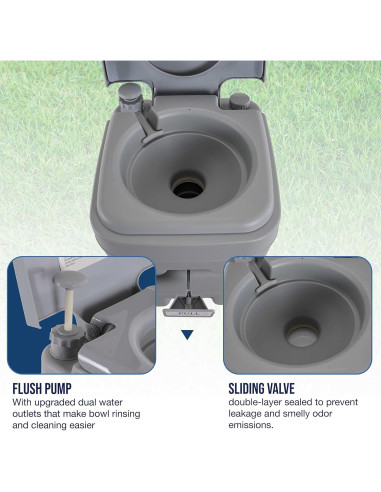 PULL

FLUSH PUMP
With upgraded dual water outlets that make bowl rinsing and cleaning easier

SLIDING VALVE
double-layer sealed to prevent leakage and smelly odor emissions.