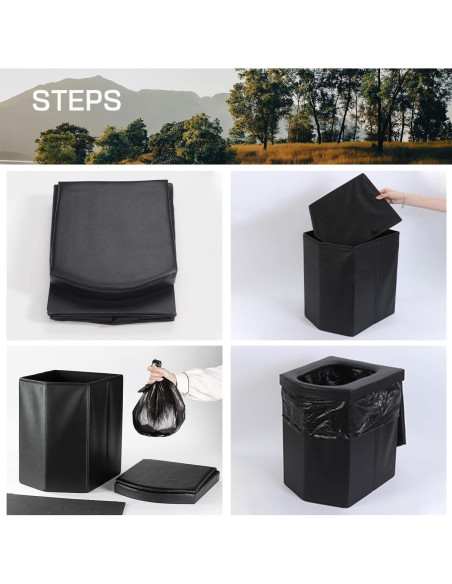 STEPS