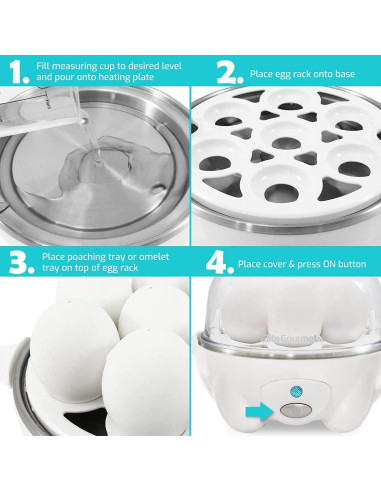 1. Fill measuring cup to desired level and pour onto heating plate

2. Place egg rack onto base

3. Place poaching tray or omelet tray on top of egg rack

4. Place cover & press ON button

Elite Gourmet