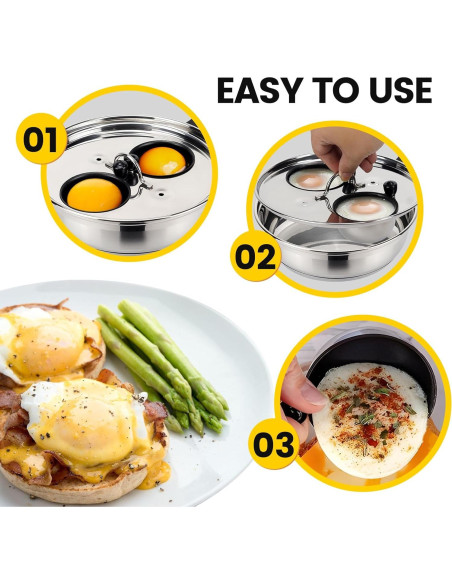 EASY TO USE

01

02

03