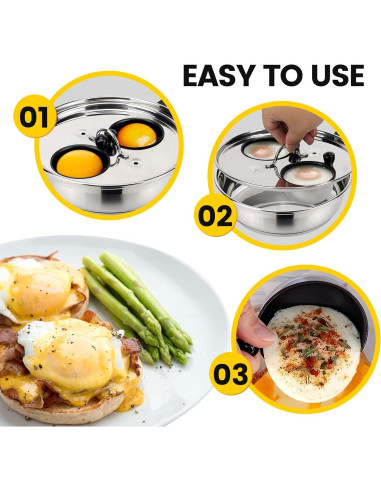 EASY TO USE

01

02

03