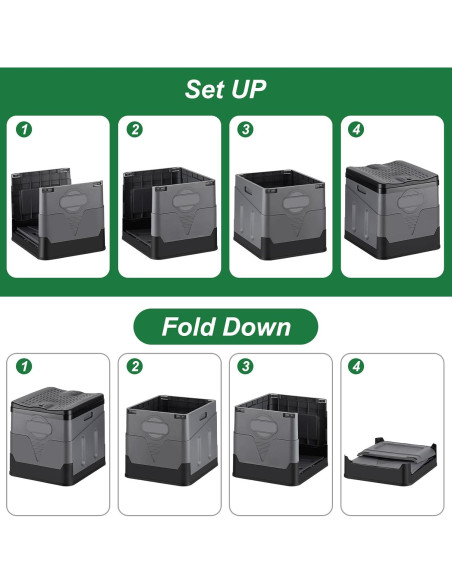 Set UP

1

2

3

4

Fold Down

1

2

3

4