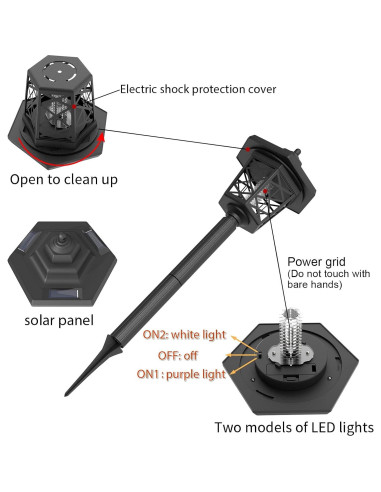 Electric shock protection cover

Open to clean up

solar panel

Power grid
(Do not touch with bare hands)

ON2: white light
OFF: off
ON1 : purple light

Two models of LED lights