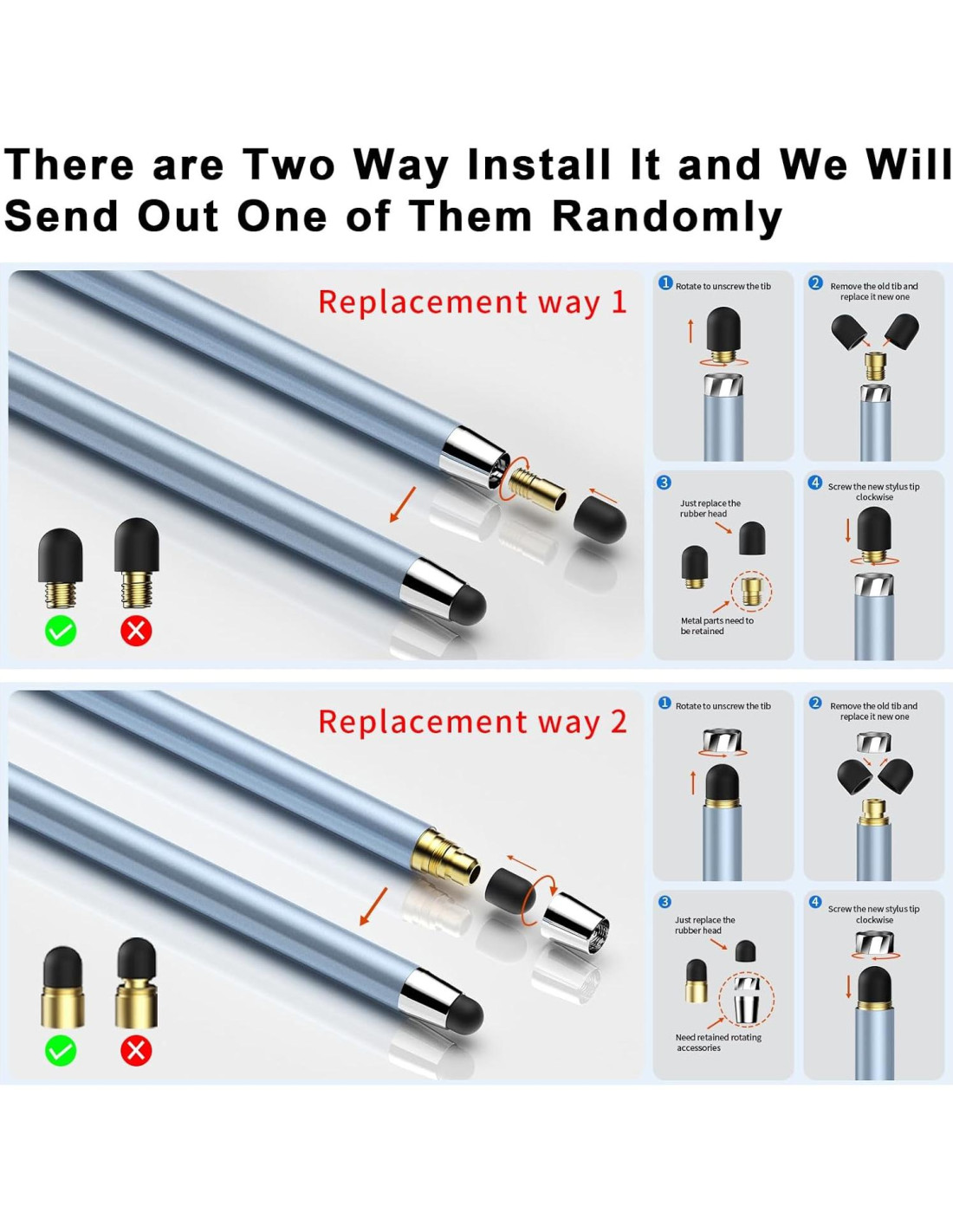 There are Two Way Install It and We Will Send Out One of Them Randomly

Replacement way 1

1 Rotate to unscrew the tib

2 Remove the old tib and replace it new one

3 Just replace the rubber head

Metal parts need to be retained

4 Screw the new stylus tip clockwise

Replacement way 2

1 Rotate to unscrew the tib

2 Remove the old tib and replace it new one

3 Just replace the rubber head

Need retained rotating accessories

4 Screw the new stylus tip clockwise